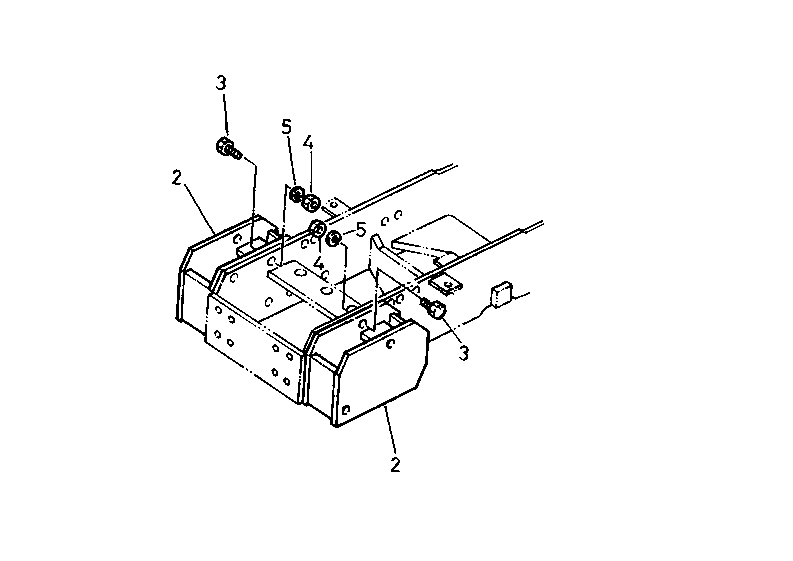 3
5
4
2
5
4
3
2